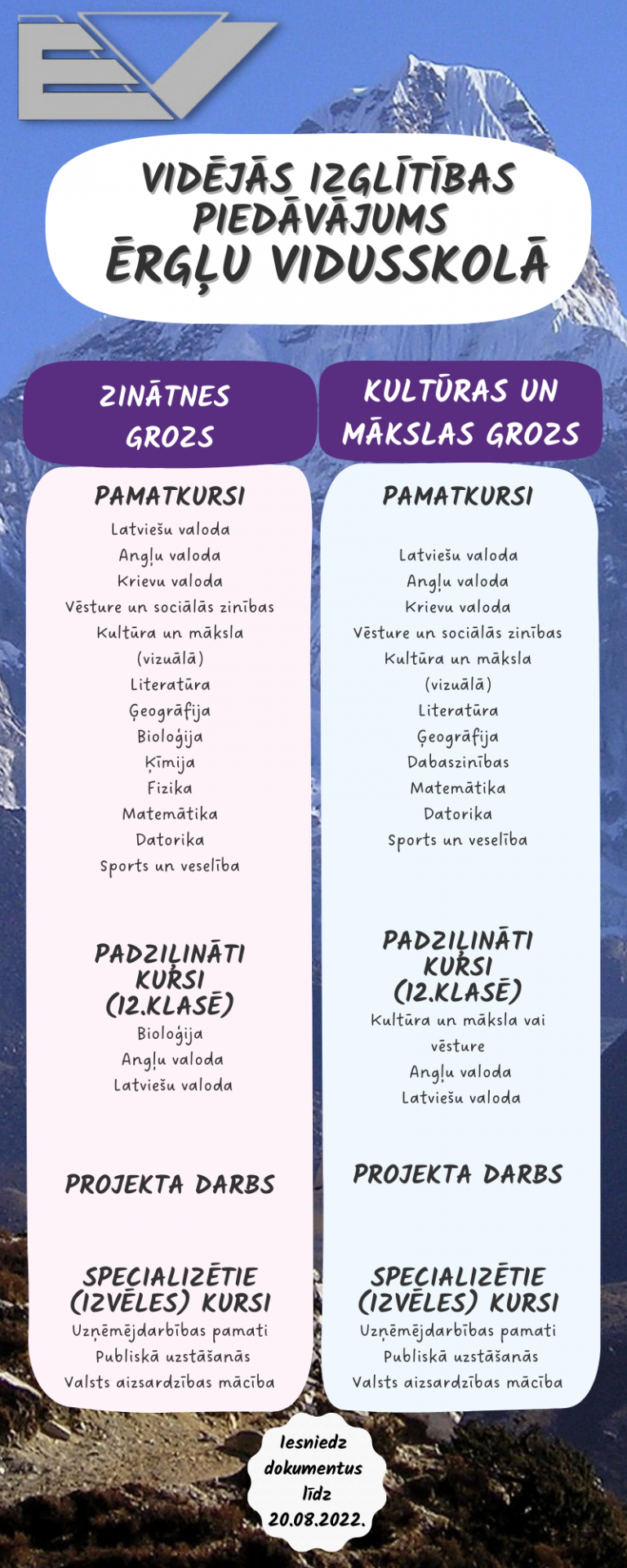 VIDĒJĀS IZGLĪTĪBAS PIEDĀVĀJUMS
ĒRGĻU VIDUSSKOLĀ

ZINĀTNES GROZS

PAMATKURSI
Latviešu valoda
Angļu valoda
Krievu valoda
Vēsture un sociālās zinības
Kultūra un māksla (vizuālā)
Literatūra
Ģeogrāfija
Bioloģija
Ķīmija
Fizika
Matemātika
Datorika
Sports un veselība

PADZIĻINĀTI KURSI (12.KLASĒ)
Bioloģija
Angļu valoda
Latviešu valoda

PROJEKTA DARBS

SPECIALIZĒTIE (IZVĒLES) KURSI
Uzņēmējdarbības pamati
Publiskā uzstāšanās
Valsts aizsardzības mācība

KULTŪRAS UN MĀKSLAS GROZS

PAMATKURSI
Latviešu valoda
Angļu valoda
Krievu valoda
Vēsture un sociālās zinības
Kultūra un māksla (vizuālā)
Literatūra
Ģeogrāfija
Dabaszinības
Matemātika
Datorika
Sports un veselība

PADZIĻINĀTI KURSI (12.KLASĒ)
Kultūra un māksla vai vēsture
Angļu valoda
Latviešu valoda

PROJEKTA DARBS

SPECIALIZĒTIE (IZVĒLES) KURSI
Uzņēmējdarbības pamati
Publiskā uzstāšanās
Valsts aizsardzības mācība

Iesniedz dokumentus līdz 20.08.2022.